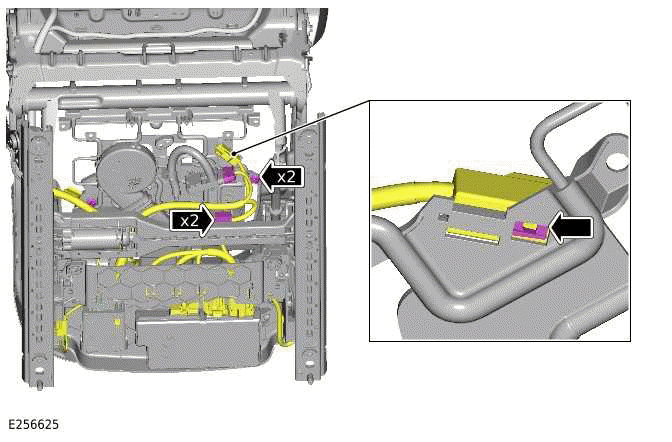 x2
x2
E256625